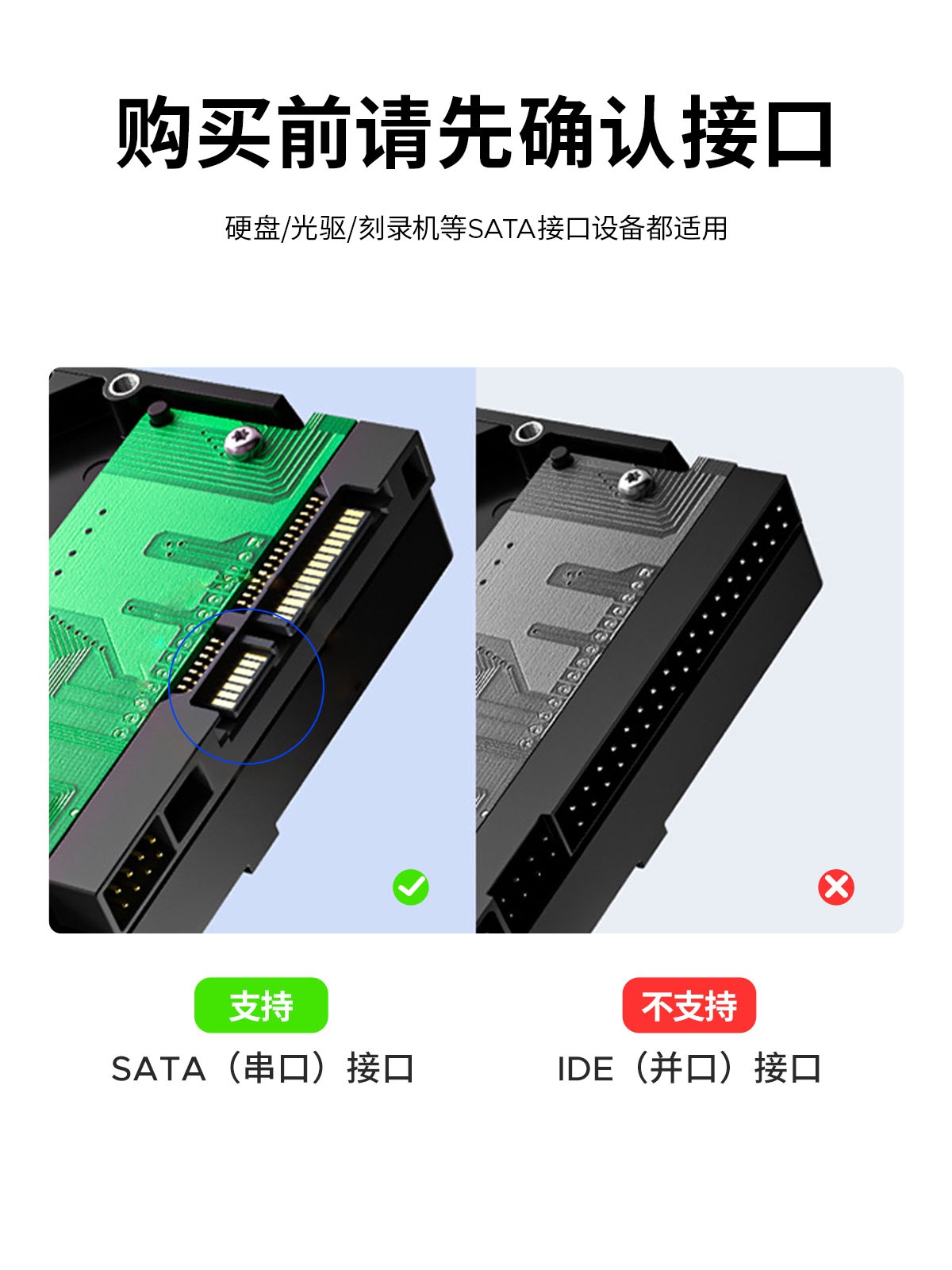 购买前请先确认接口

硬盘/光驱/刻录机等SATA接口设备都适用

支持

SATA（串口）接口

不支持

IDE（并口）接口