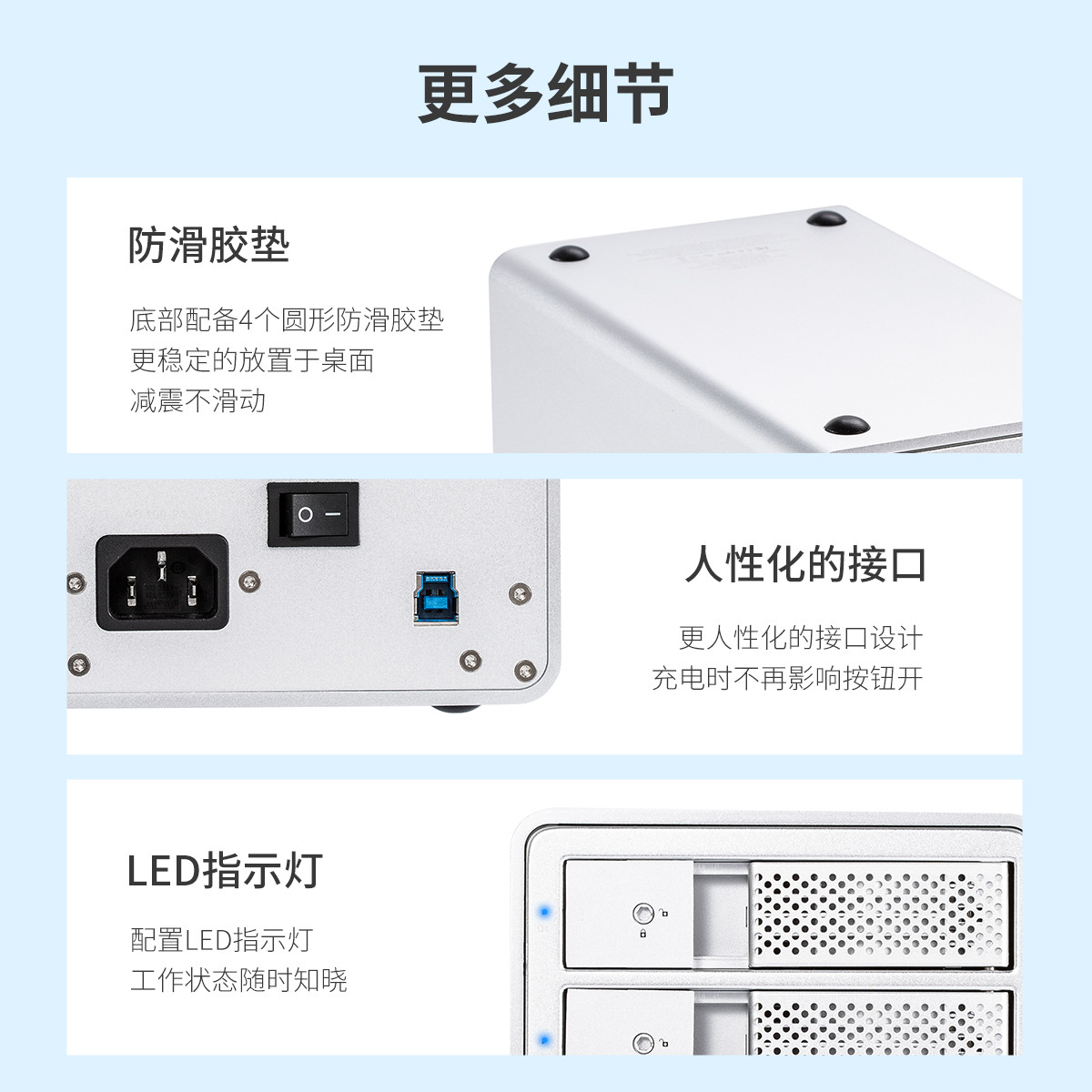 更多细节

防滑胶垫

底部配备4个圆形防滑胶垫
更稳定的放置于桌面
减震不滑动

人性化的接口

更人性化的接口设计
充电时不再影响按钮开

LED指示灯

配置LED指示灯
工作状态随时知晓