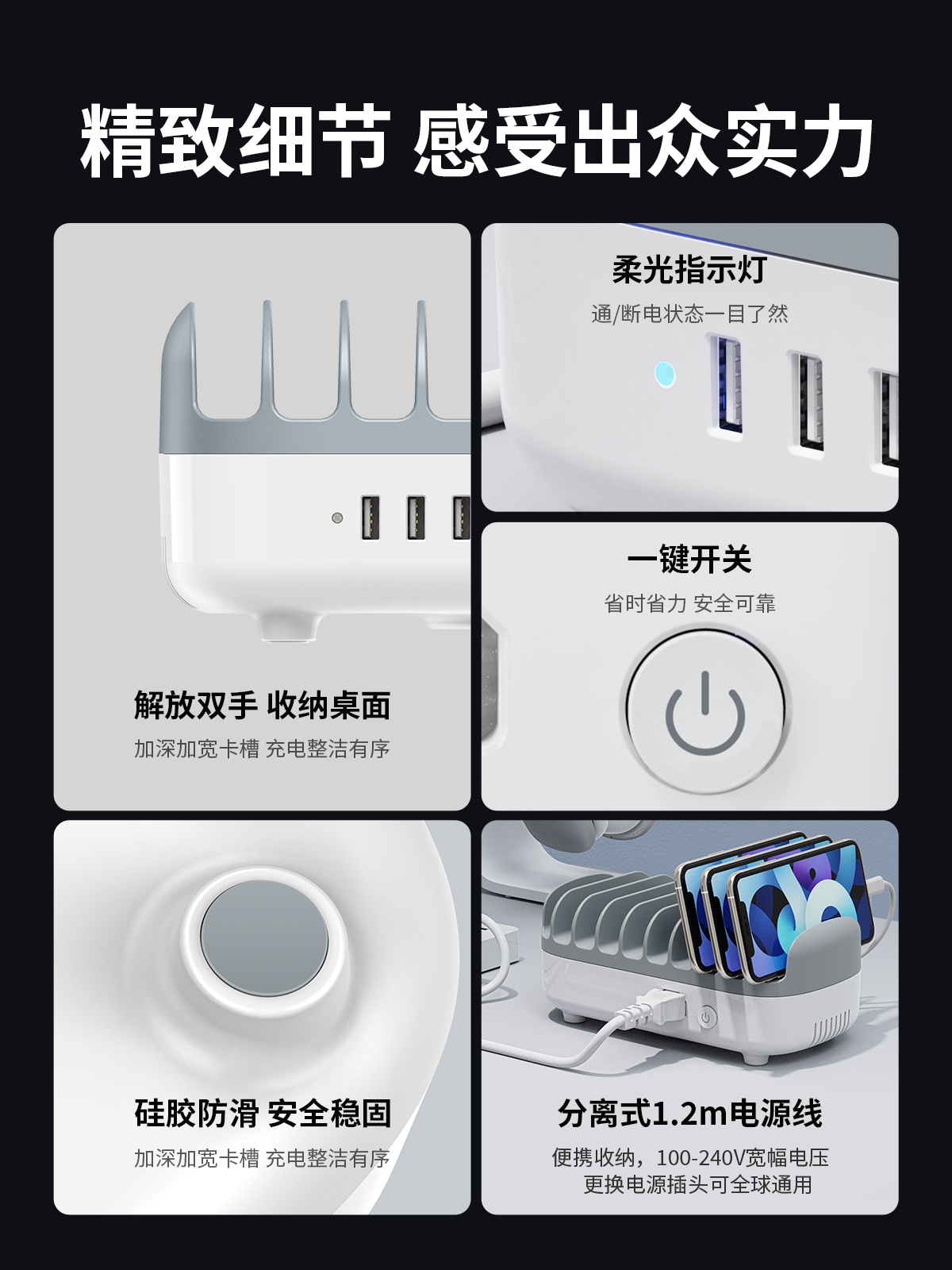 精致细节 感受出众实力

解放双手 收纳桌面

加深加宽卡槽 充电整洁有序

柔光指示灯

通/断电状态一目了然

一键开关

省时省力 安全可靠

硅胶防滑 安全稳固

加深加宽卡槽 充电整洁有序

分离式1.2m电源线

便携收纳，100-240V宽幅电压
更换电源插头可全球通用